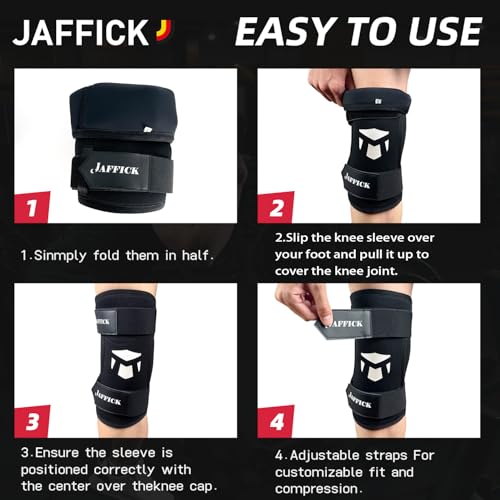 JAFFICK

EASY TO USE

JAFFICK

1

1.Sinmply fold them in half.

JAFFICK

2

2.Slip the knee sleeve over your foot and pull it up to cover the knee joint.

JAFFICK

JAFFICK

3

3.Ensure the sleeve is positioned correctly with the center over theknee cap.

JAFFICK

JAFFICK

4

4.Adjustable straps For customizable fit and compression.