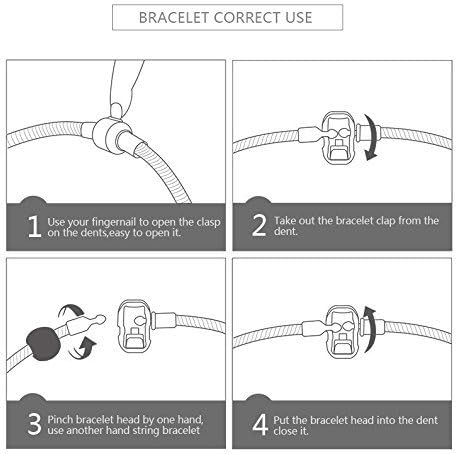 BRACELET CORRECT USE

1 Use your fingernail to open the clasp on the dents,easy to open it.

2 Take out the bracelet clap from the dent.

3 Pinch bracelet head by one hand, use another hand string bracelet

4 Put the bracelet head into the dent close it.