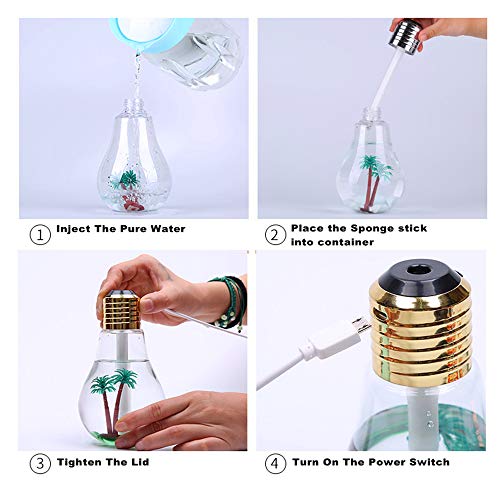 ① Inject The Pure Water

② Place the Sponge stick into container

③ Tighten The Lid

④ Turn On The Power Switch