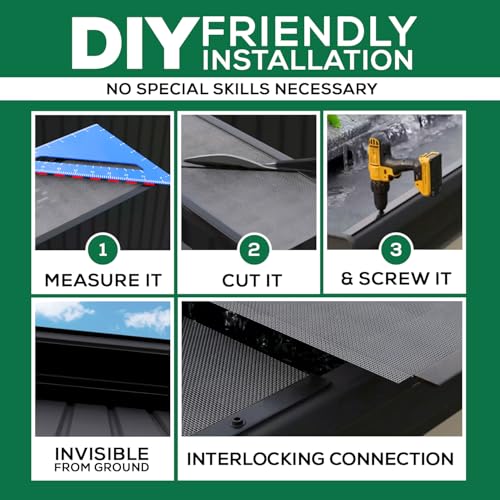 DIY FRIENDLY INSTALLATION

NO SPECIAL SKILLS NECESSARY

1
MEASURE IT

2
CUT IT

3
& SCREW IT

INVISIBLE
FROM GROUND

INTERLOCKING CONNECTION