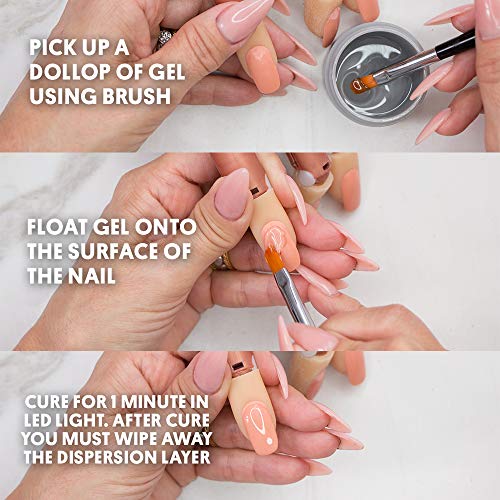 PICK UP A DOLLOP OF GEL USING BRUSH

FLOAT GEL ONTO THE SURFACE OF THE NAIL

CURE FOR 1 MINUTE IN LED LIGHT. AFTER CURE YOU MUST WIPE AWAY THE DISPERSION LAYER