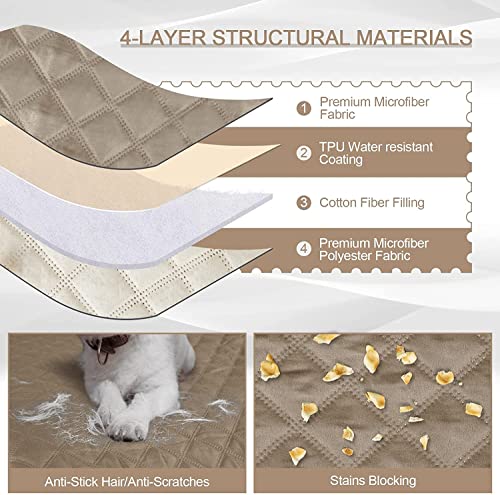 4-LAYER STRUCTURAL MATERIALS

1 Premium Microfiber Fabric

2 TPU Water resistant Coating

3 Cotton Fiber Filling

4 Premium Microfiber Polyester Fabric

Anti-Stick Hair/Anti-Scratches

Stains Blocking