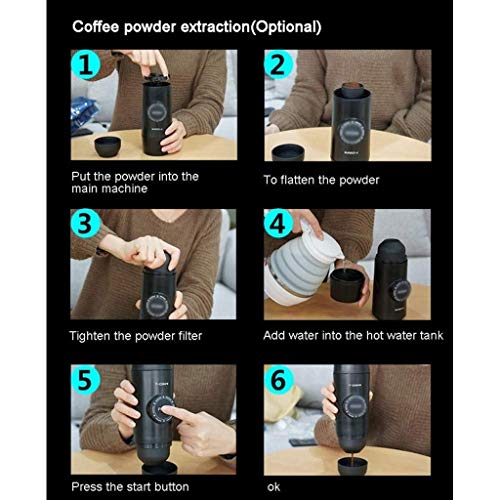 Coffee powder extraction(Optional)

1

Put the powder into the main machine

2

To flatten the powder

3

Tighten the powder filter

4

Add water into the hot water tank

5

Press the start button

6

ok