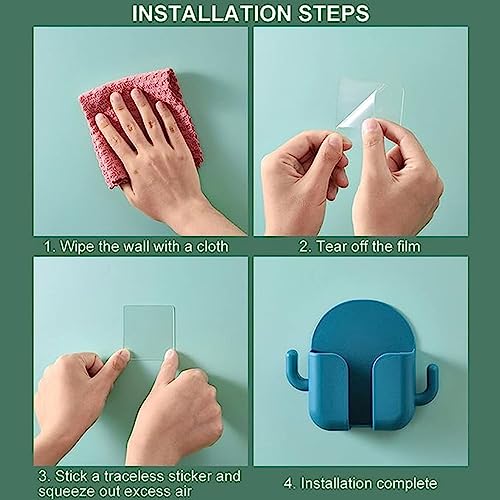 INSTALLATION STEPS

1. Wipe the wall with a cloth

2. Tear off the film

3. Stick a traceless sticker and squeeze out excess air

4. Installation complete