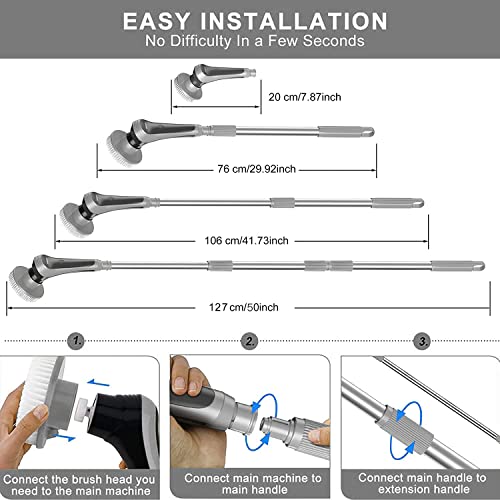 EASY INSTALLATION
No Difficulty In a Few Seconds

20 cm/7.87inch

76 cm/29.92inch

106 cm/41.73inch

127 cm/50inch

1.

2.

3.

Connect the brush head you need to the main machine

Connect main machine to main handle

Connect main handle to extension handle