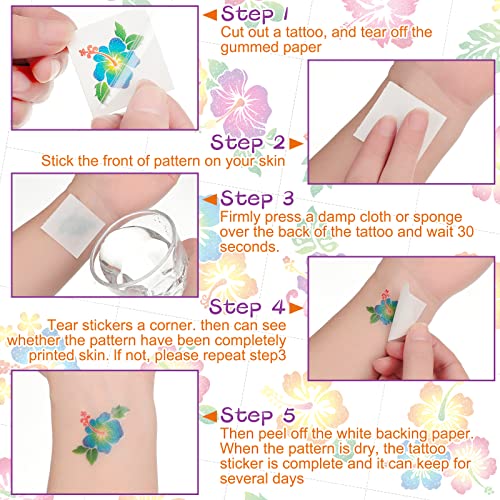 Step 1
Cut out a tattoo, and tear off the gummed paper

Step 2
Stick the front of pattern on your skin

Step 3
Firmly press a damp cloth or sponge over the back of the tattoo and wait 30 seconds.

Step 4
Tear stickers a corner. then can see whether the pattern have been completely printed skin. If not, please repeat step3

Step 5
Then peel off the white backing paper. When the pattern is dry, the tattoo sticker is complete and it can keep for several days