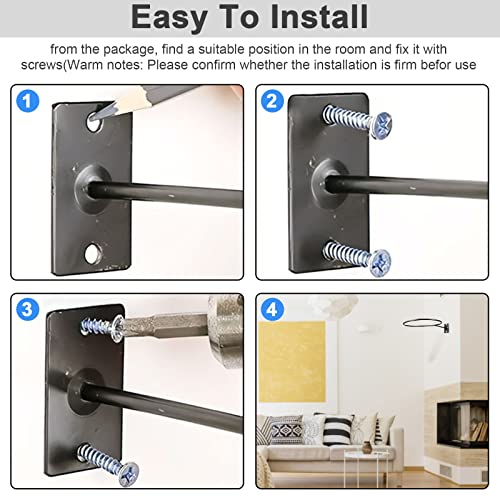 Easy To Install

from the package, find a suitable position in the room and fix it with screws(Warm notes: Please confirm whether the installation is firm befor use

1

2

3

4