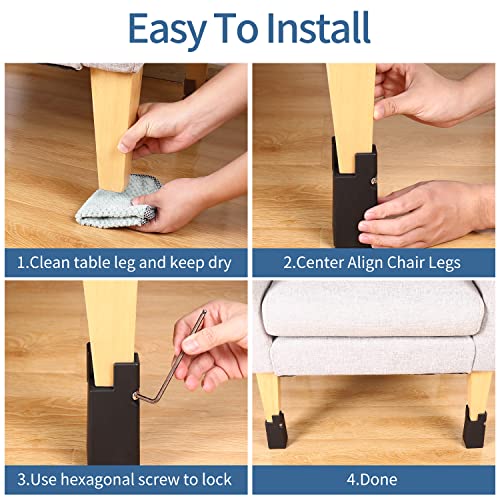 Easy To Install

1.Clean table leg and keep dry

2.Center Align Chair Legs

3.Use hexagonal screw to lock

4.Done