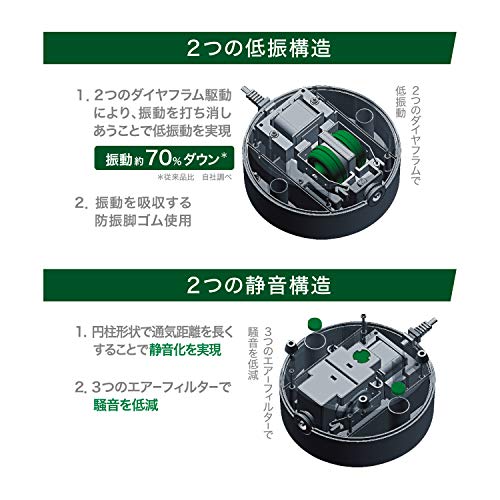 2つの低振構造

1. 2つのダイヤフラム駆動により、振動を打ち消しあうことで低振動を実現

振動約70%ダウン*

*従来品比　自社調べ

2. 振動を吸収する防振脚ゴム使用

2つのダイヤフラムで低振動

2つの静音構造

1. 円柱形状で通気距離を長くすることで静音化を実現

2. 3つのエアーフィルターで騒音を低減

3つのエアーフィルターで騒音を低減