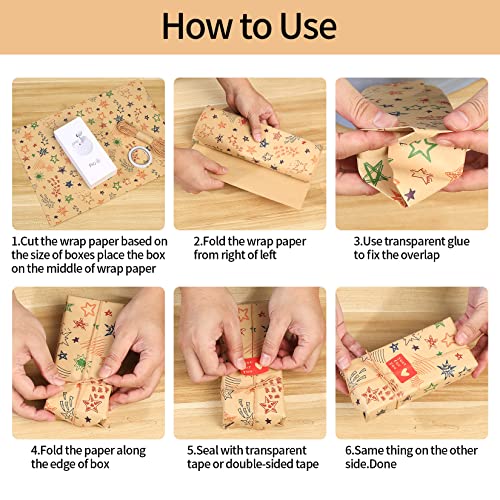 How to Use

1.Cut the wrap paper based on the size of boxes place the box on the middle of wrap paper

2.Fold the wrap paper from right of left

3.Use transparent glue to fix the overlap

4.Fold the paper along the edge of box

5.Seal with transparent tape or double-sided tape

6.Same thing on the other side.Done