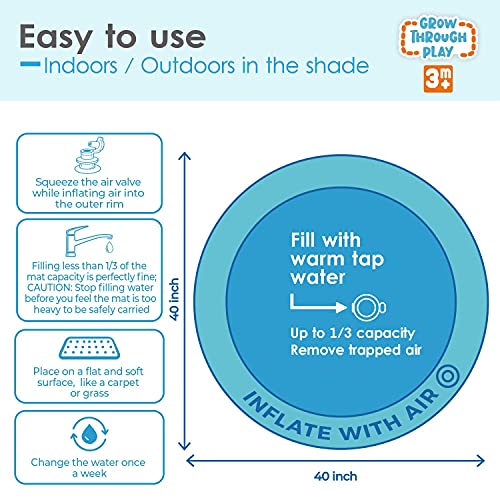 Easy to use
Indoors / Outdoors in the shade

GROW THROUGH PLAY
3m+

Squeeze the air valve while inflating air into the outer rim

Filling less than 1/3 of the mat capacity is perfectly fine; CAUTION: Stop filling water before you feel the mat is too heavy to be safely carried

Place on a flat and soft surface, like a carpet or grass

Change the water once a week

40 inch

Fill with warm tap water

Up to 1/3 capacity
Remove trapped air

INFLATE WITH AIR

40 inch