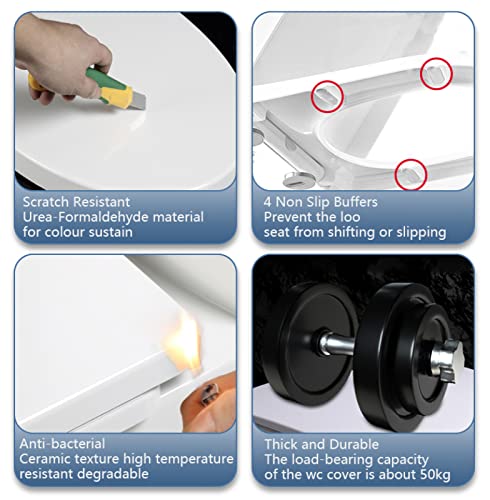 Scratch Resistant
Urea-Formaldehyde material
for colour sustain

4 Non Slip Buffers
Prevent the loo
seat from shifting or slipping

Anti-bacterial
Ceramic texture high temperature
resistant degradable

Thick and Durable
The load-bearing capacity
of the wc cover is about 50kg