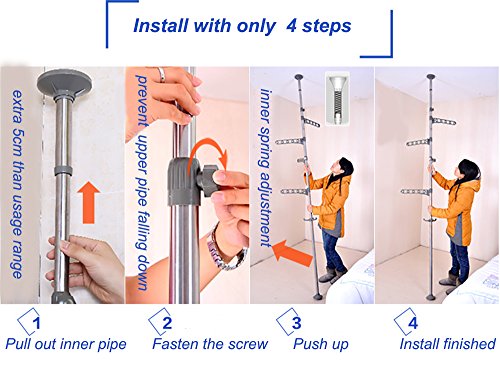 Install with only 4 steps

extra 5cm than usage range

prevent upper pipe falling down

inner spring adjustment

1
Pull out inner pipe

2
Fasten the screw

3
Push up

4
Install finished