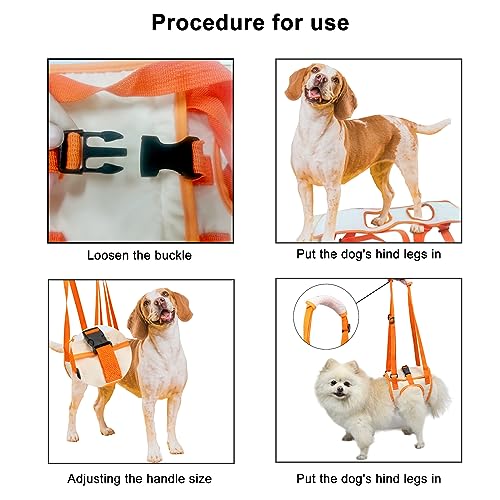 Procedure for use

Loosen the buckle

Put the dog's hind legs in

Adjusting the handle size

Put the dog's hind legs in