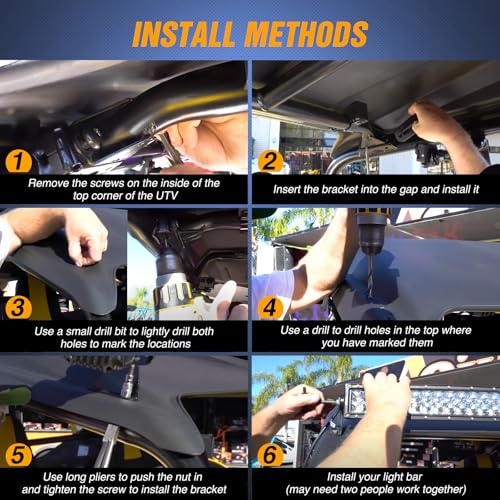 INSTALL METHODS

1

Remove the screws on the inside of the top corner of the UTV

2

Insert the bracket into the gap and install it

3

Use a small drill bit to lightly drill both holes to mark the locations

4

Use a drill to drill holes in the top where you have marked them

5

Use long pliers to push the nut in and tighten the screw to install the bracket

6

Install your light bar (may need two people work together)