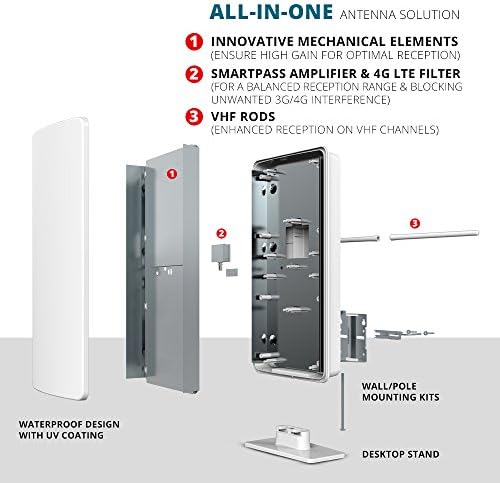 ALL-IN-ONE ANTENNA SOLUTION

1 INNOVATIVE MECHANICAL ELEMENTS
(ENSURE HIGH GAIN FOR OPTIMAL RECEPTION)

2 SMARTPASS AMPLIFIER & 4G LTE FILTER
(FOR A BALANCED RECEPTION RANGE & BLOCKING UNWANTED 3G/4G INTERFERENCE)

3 VHF RODS
(ENHANCED RECEPTION ON VHF CHANNELS)

1

2

3

WALL/POLE MOUNTING KITS

WATERPROOF DESIGN WITH UV COATING

DESKTOP STAND