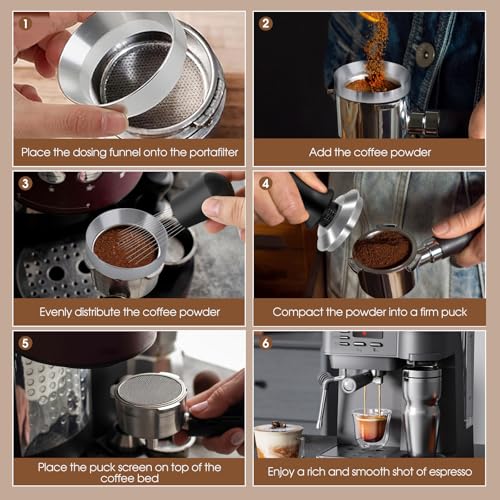 1
Place the dosing funnel onto the portafilter

2
Add the coffee powder

3
Evenly distribute the coffee powder

4
Compact the powder into a firm puck

5
Place the puck screen on top of the coffee bed

6
Enjoy a rich and smooth shot of espresso