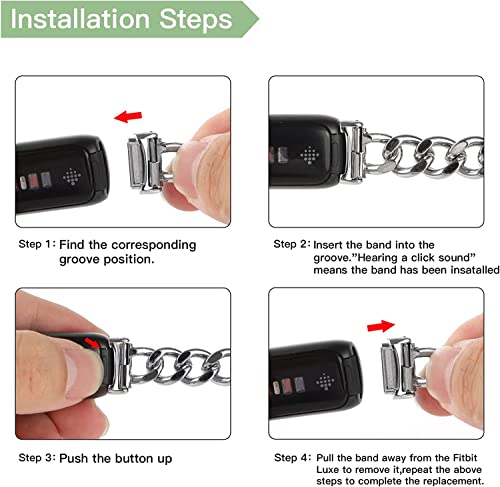 Installation Steps

Step 1: Find the corresponding groove position.

Step 2: Insert the band into the groove."Hearing a click sound" means the band has been insatalled

Step 3: Push the button up

Step 4: Pull the band away from the Fitbit Luxe to remove it,repeat the above steps to complete the replacement.