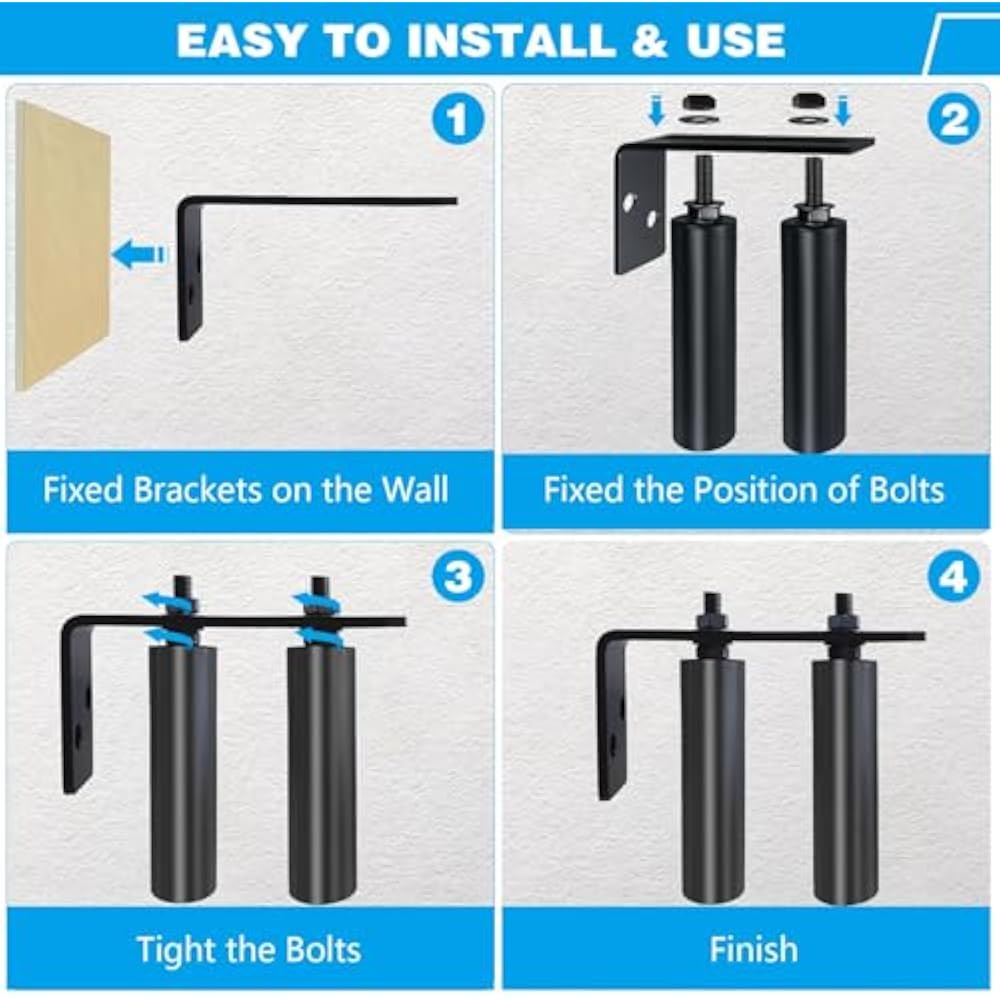 EASY TO INSTALL & USE

1
Fixed Brackets on the Wall

2
Fixed the Position of Bolts

3
Tight the Bolts

4
Finish