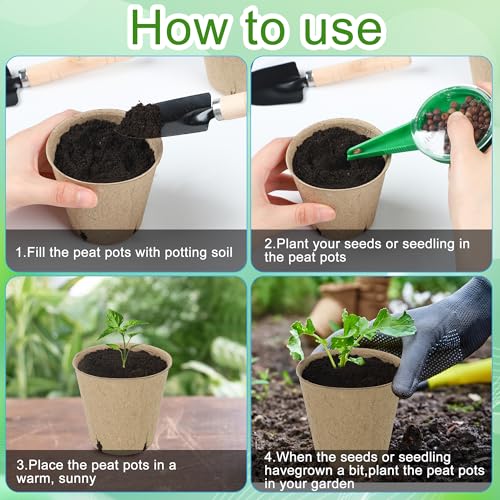 How to use

1.Fill the peat pots with potting soil

2.Plant your seeds or seedling in the peat pots

3.Place the peat pots in a warm, sunny

4.When the seeds or seedling havegrown a bit,plant the peat pots in your garden