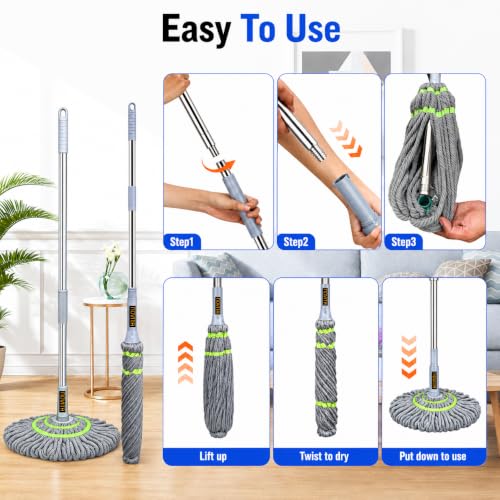 Easy To Use

Step1

Step2

Step3

Lift up

Twist to dry

Put down to use