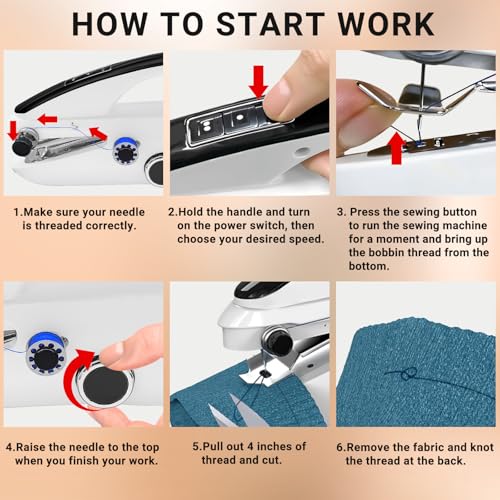 HOW TO START WORK

1.Make sure your needle is threaded correctly.

2.Hold the handle and turn on the power switch, then choose your desired speed.

3. Press the sewing button to run the sewing machine for a moment and bring up the bobbin thread from the bottom.

4.Raise the needle to the top when you finish your work.

5.Pull out 4 inches of thread and cut.

6.Remove the fabric and knot the thread at the back.