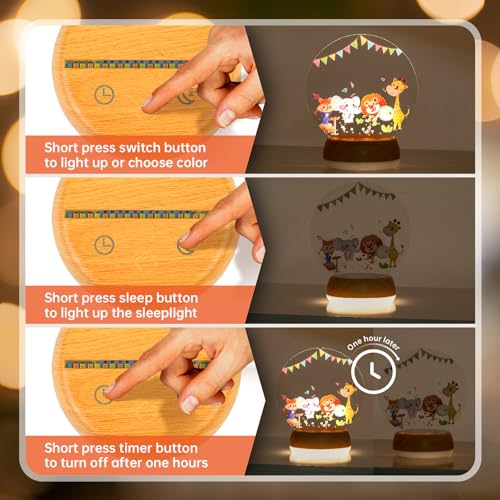 Short press switch button to light up or choose color

Short press sleep button to light up the sleeplight

One hour later

Short press timer button to turn off after one hours