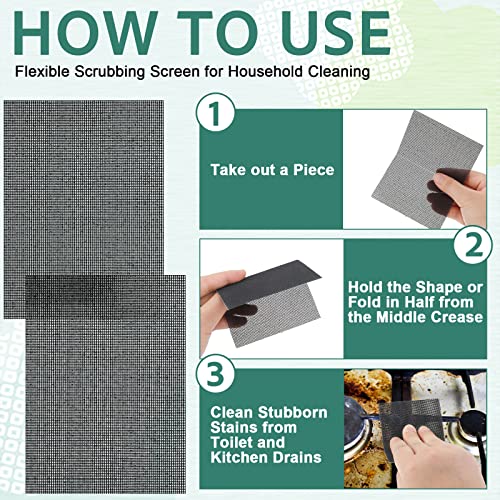 HOW TO USE

Flexible Scrubbing Screen for Household Cleaning

1

Take out a Piece

2

Hold the Shape or Fold in Half from the Middle Crease

3

Clean Stubborn Stains from Toilet and Kitchen Drains