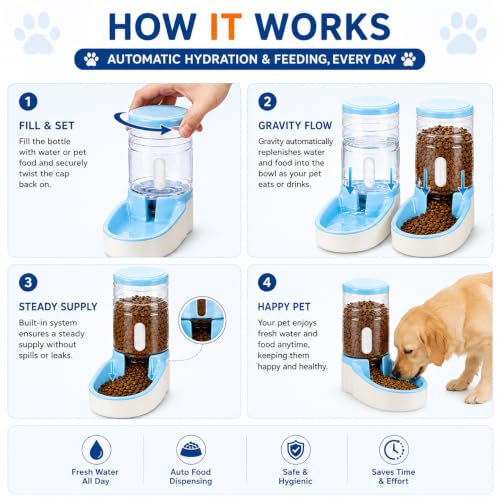 HOW IT WORKS

AUTOMATIC HYDRATION & FEEDING, EVERY DAY

1

FILL & SET

Fill the bottle with water or pet food and securely twist the cap back on.

2

GRAVITY FLOW

Gravity automatically replenishes water and food into the bowl as your pet eats or drinks.

3

STEADY SUPPLY

Built-in system ensures a steady supply without spills or leaks.

4

HAPPY PET

Your pet enjoys fresh water and food anytime, keeping them happy and healthy.

Fresh Water All Day

Auto Food Dispensing

Safe & Hygienic

Saves Time & Effort