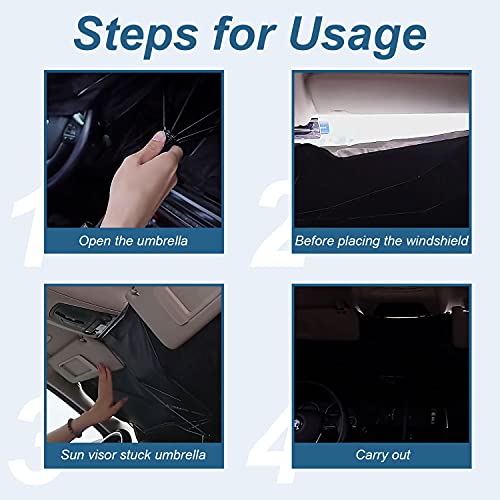 Steps for Usage

1

Open the umbrella

2

Before placing the windshield

3

Sun visor stuck umbrella

4

Carry out