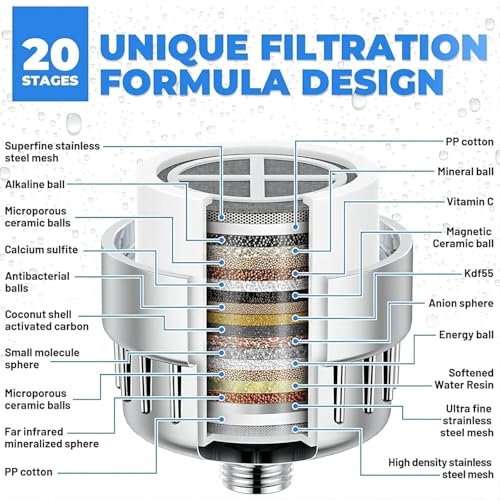 20 STAGES

UNIQUE FILTRATION FORMULA DESIGN

Superfine stainless steel mesh

Alkaline ball

Microporous ceramic balls

Calcium sulfite

Antibacterial balls

Coconut shell activated carbon

Small molecule sphere

Microporous ceramic balls

Far infrared mineralized sphere

PP cotton

PP cotton

Mineral ball

Vitamin C

Magnetic Ceramic ball

Kdf55

Anion sphere

Energy ball

Softened Water Resin

Ultra fine strainless steel mesh

High density stainless steel mesh