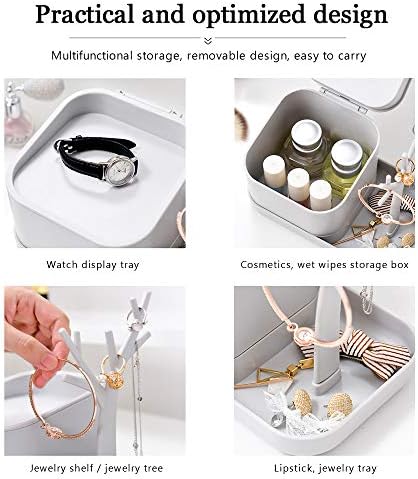 Practical and optimized design

Multifunctional storage, removable design, easy to carry

Watch display tray

Cosmetics, wet wipes storage box

Jewelry shelf / jewelry tree

Lipstick, jewelry tray