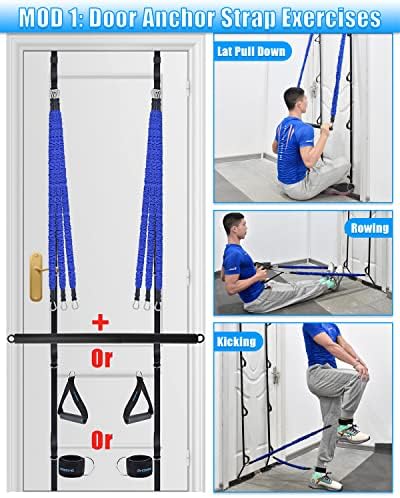 MOD 1: Door Anchor Strap Exercises

+

Or

Or

Lat Pull Down

Rowing

Kicking