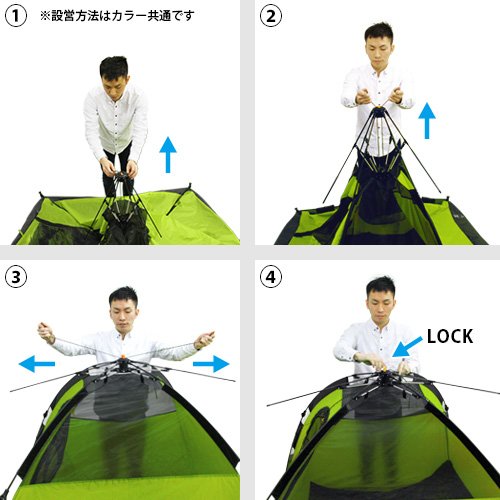 ①
※設営方法はカラー共通です

②

③

④
LOCK