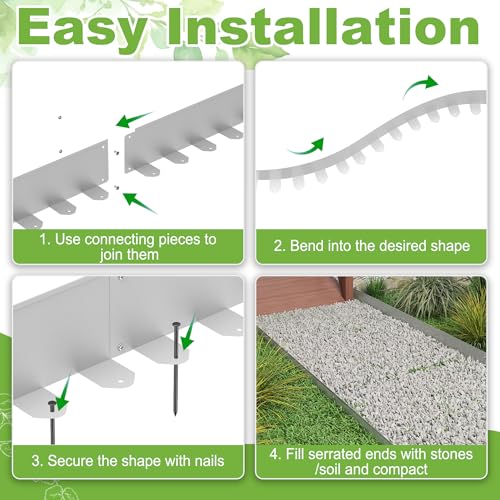 Easy Installation

1. Use connecting pieces to join them

2. Bend into the desired shape

3. Secure the shape with nails

4. Fill serrated ends with stones /soil and compact