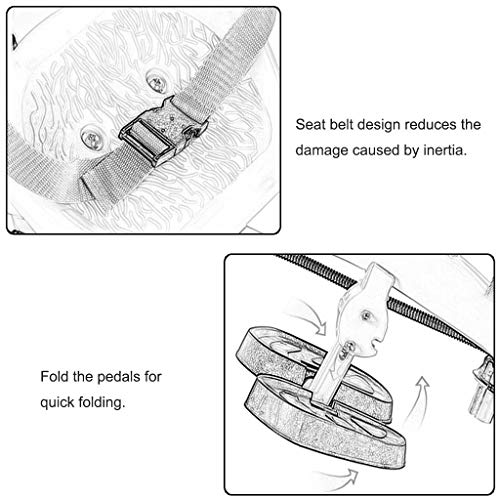 Seat belt design reduces the damage caused by inertia.

Fold the pedals for quick folding.