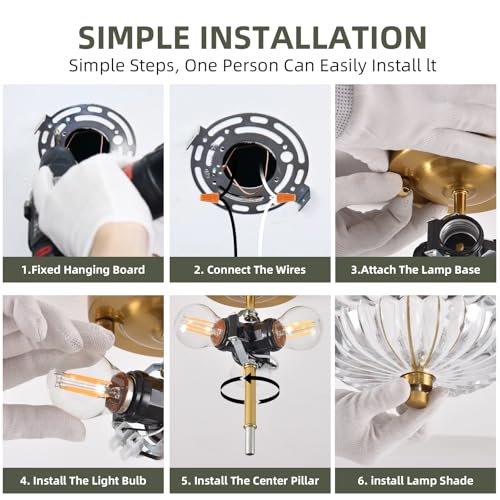 SIMPLE INSTALLATION

Simple Steps, One Person Can Easily Install It

1.Fixed Hanging Board

2. Connect The Wires

3.Attach The Lamp Base

4. Install The Light Bulb

5. Install The Center Pillar

6. install Lamp Shade