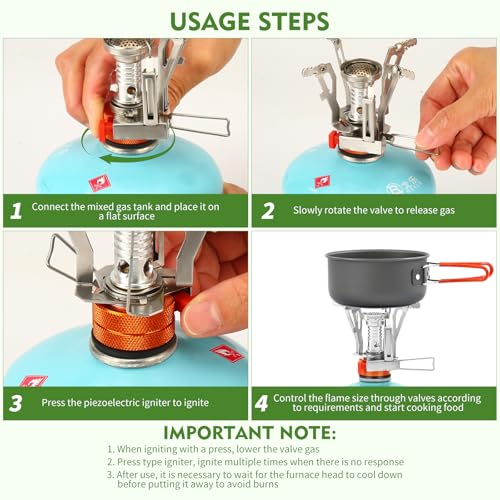 USAGE STEPS

1 Connect the mixed gas tank and place it on a flat surface

2 Slowly rotate the valve to release gas

3 Press the piezoelectric igniter to ignite

4 Control the flame size through valves according to requirements and start cooking food

IMPORTANT NOTE:

1. When igniting with a press, lower the valve gas
2. Press type igniter, ignite multiple times when there is no response
3. After use, it is necessary to wait for the furnace head to cool down before putting it away to avoid burns