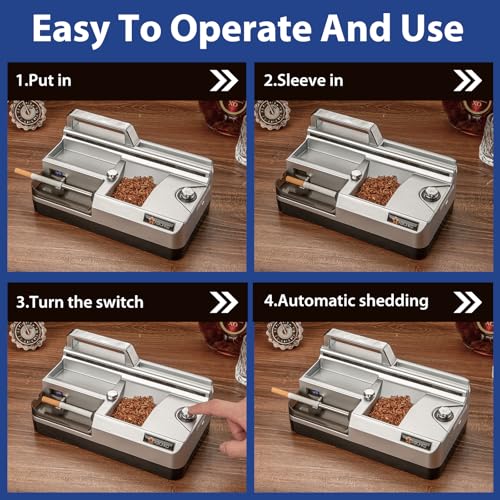 Easy To Operate And Use

1.Put in

2.Sleeve in

3.Turn the switch

4.Automatic shedding