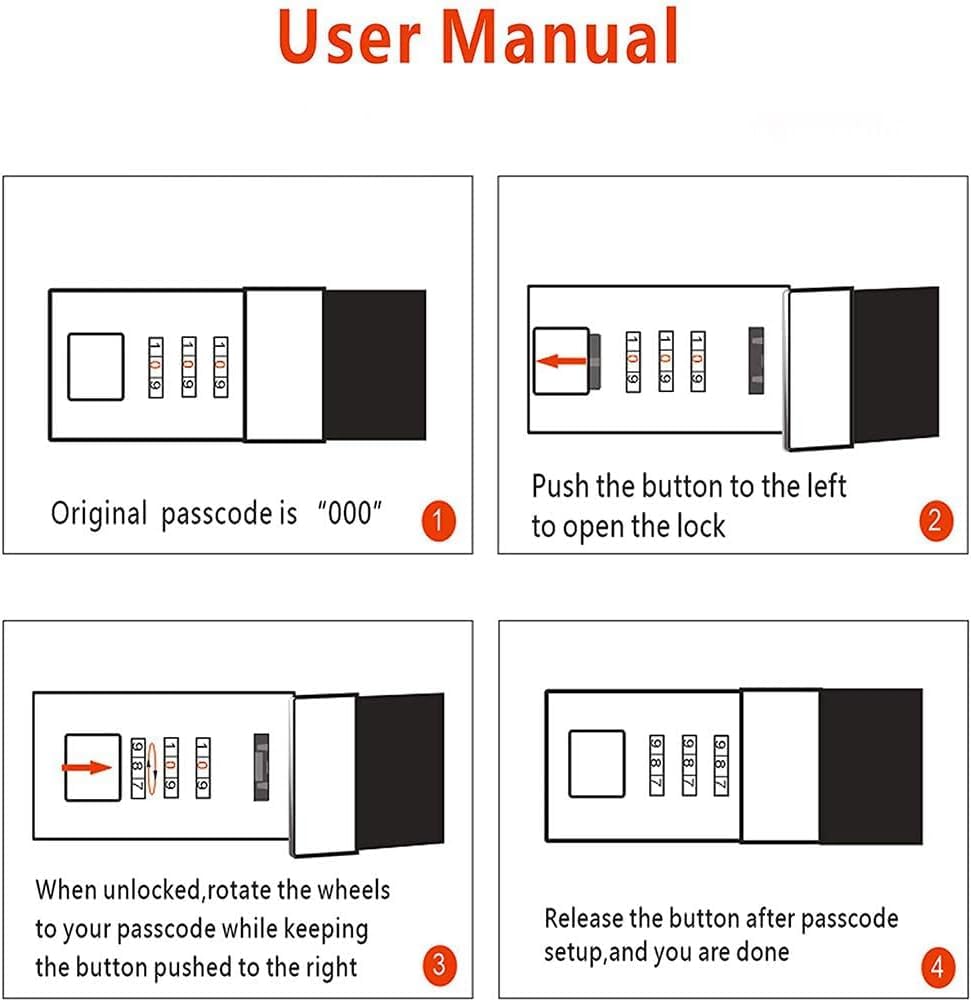 User Manual

1 0 9 1 0 9 1 0 9

Original passcode is "000" 1

1 0 9 1 0 9 1 0 9

Push the button to the left to open the lock 2

9 8 7 1 0 9 1 0 9

When unlocked,rotate the wheels to your passcode while keeping the button pushed to the right 3

9 8 7 9 8 7 9 8 7

Release the button after passcode setup,and you are done 4