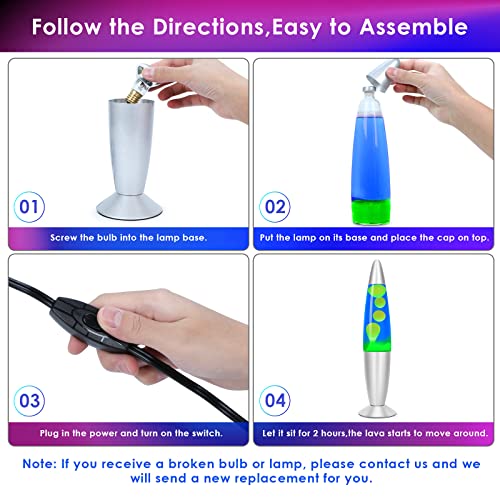 Follow the Directions,Easy to Assemble

01

Screw the bulb into the lamp base.

02

Put the lamp on its base and place the cap on top.

03

Plug in the power and turn on the switch.

04

Let it sit for 2 hours,the lava starts to move around.

Note: If you receive a broken bulb or lamp, please contact us and we will send a new replacement for you.