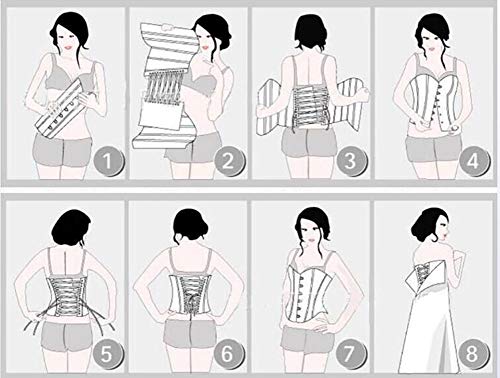 1
2
3
4
5
6
7
8