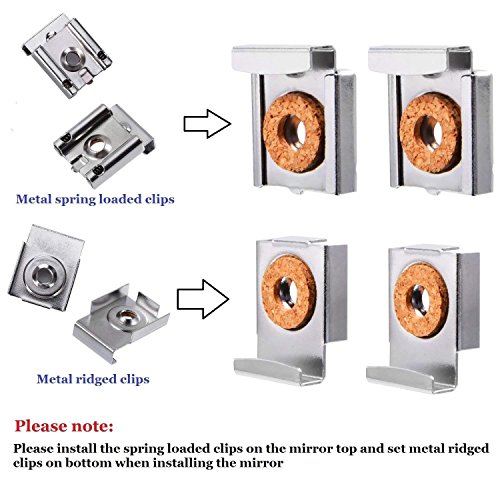 Metal spring loaded clips

Metal ridged clips

Please note:

Please install the spring loaded clips on the mirror top and set metal ridged clips on bottom when installing the mirror