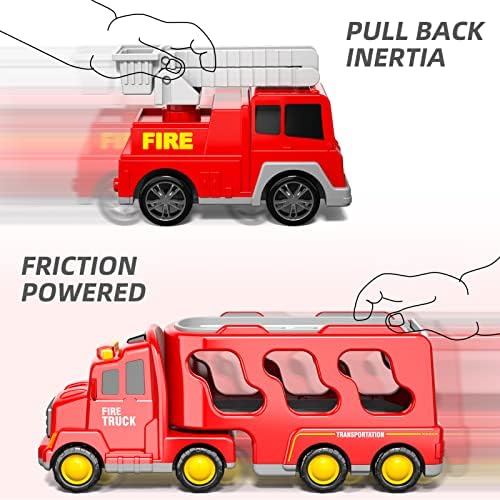 PULL BACK INERTIA

FIRE

FRICTION POWERED

FIRE TRUCK

TRANSPORTATION