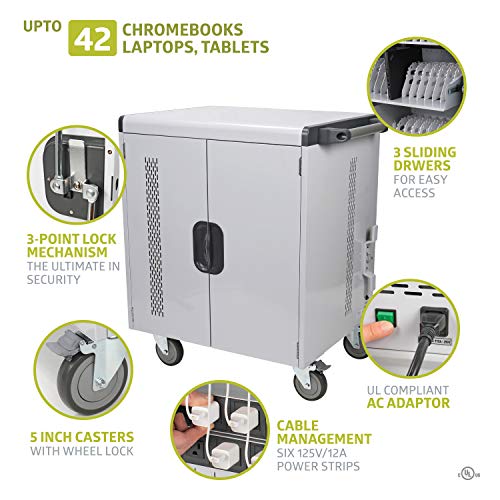 UPTO 42 CHROMEBOOKS LAPTOPS, TABLETS

3 SLIDING DRWERS
FOR EASY ACCESS

3-POINT LOCK MECHANISM
THE ULTIMATE IN SECURITY

UL COMPLIANT
AC ADAPTOR

5 INCH CASTERS
WITH WHEEL LOCK

CABLE MANAGEMENT
SIX 125V/12A POWER STRIPS

c UL us