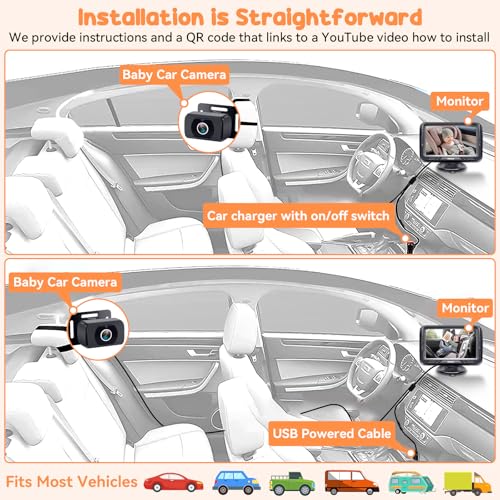 Installation is Straightforward

We provide instructions and a QR code that links to a YouTube video how to install

Baby Car Camera

Monitor

Car charger with on/off switch

Baby Car Camera

Monitor

USB Powered Cable

Fits Most Vehicles