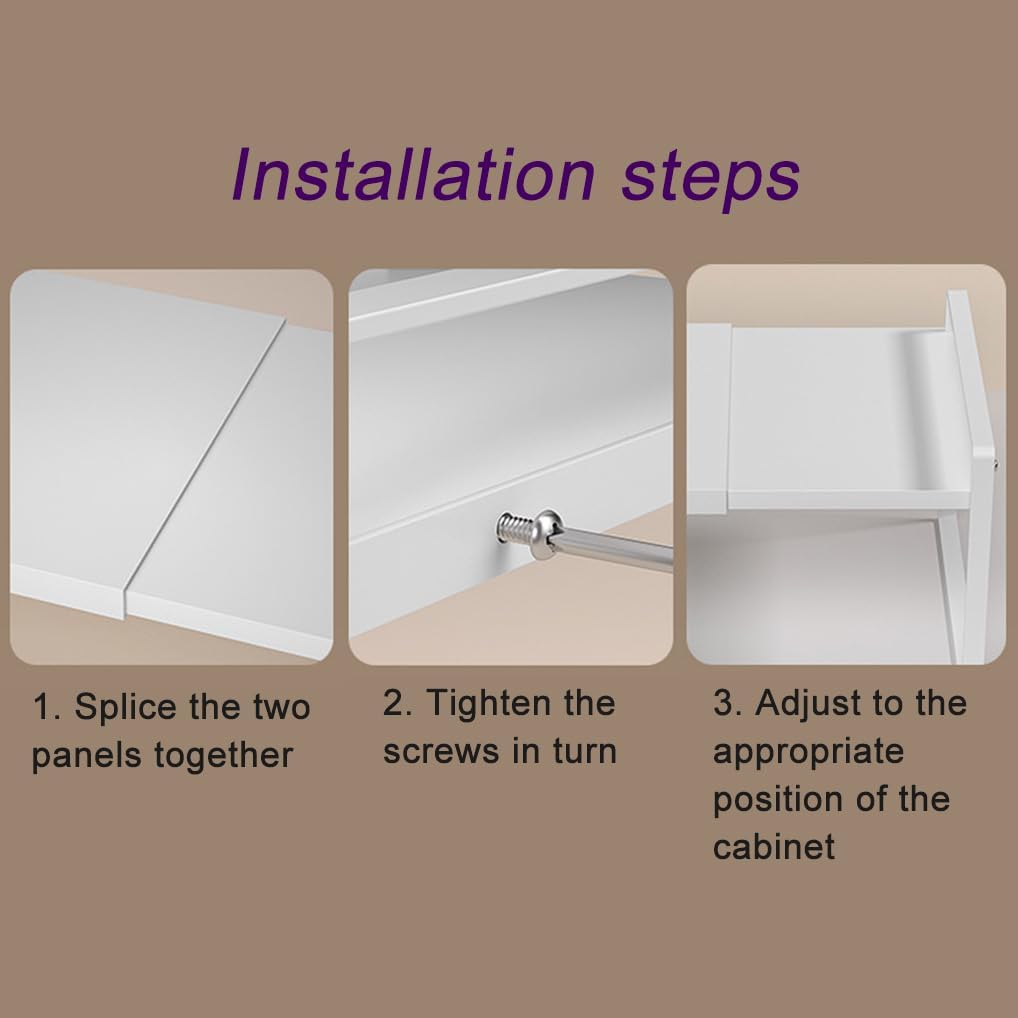 Installation steps

1. Splice the two panels together

2. Tighten the screws in turn

3. Adjust to the appropriate position of the cabinet