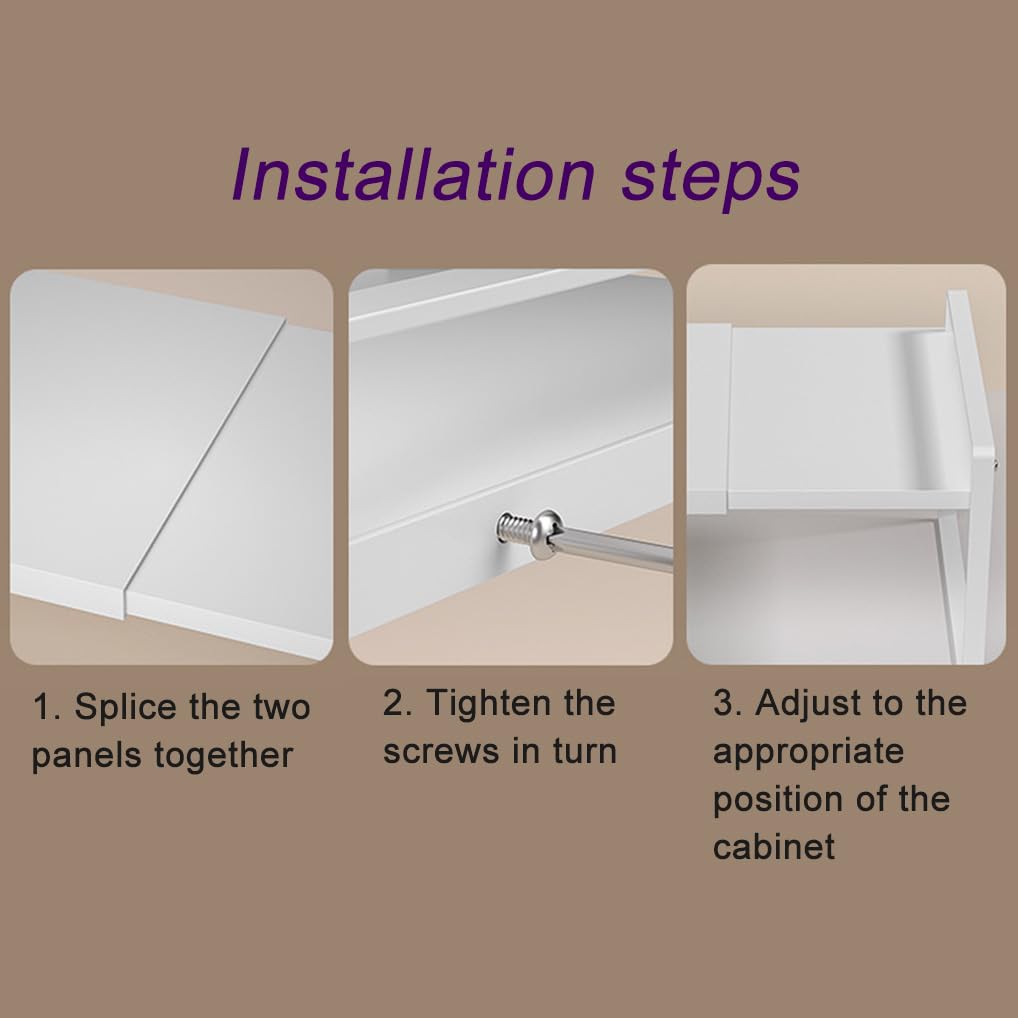 Installation steps

1. Splice the two panels together

2. Tighten the screws in turn

3. Adjust to the appropriate position of the cabinet