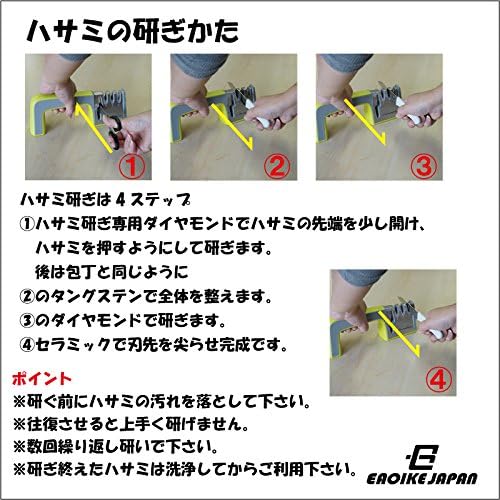 ハサミの研ぎかた

①

②

③

ハサミ研ぎは４ステップ
①ハサミ研ぎ専用ダイヤモンドでハサミの先端を少し開け、ハサミを押すようにして研ぎます。
後は包丁と同じように
②のタングステンで全体を整えます。
③のダイヤモンドで研ぎます。
④セラミックで刃先を尖らせ完成です。

④

ポイント
※研ぐ前にハサミの汚れを落として下さい。
※往復させると上手く研げません。
※数回繰り返し研いで下さい。
※研ぎ終えたハサミは洗浄してからご利用下さい。

EAOIKE JAPAN