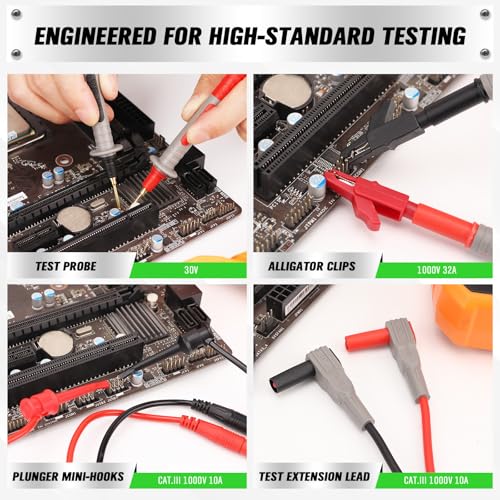 ENGINEERED FOR HIGH-STANDARD TESTING

TEST PROBE
30V

ALLIGATOR CLIPS
1000V 32A

PLUNGER MINI-HOOKS
CAT.III 1000V 10A

TEST EXTENSION LEAD
CAT.III 1000V 10A